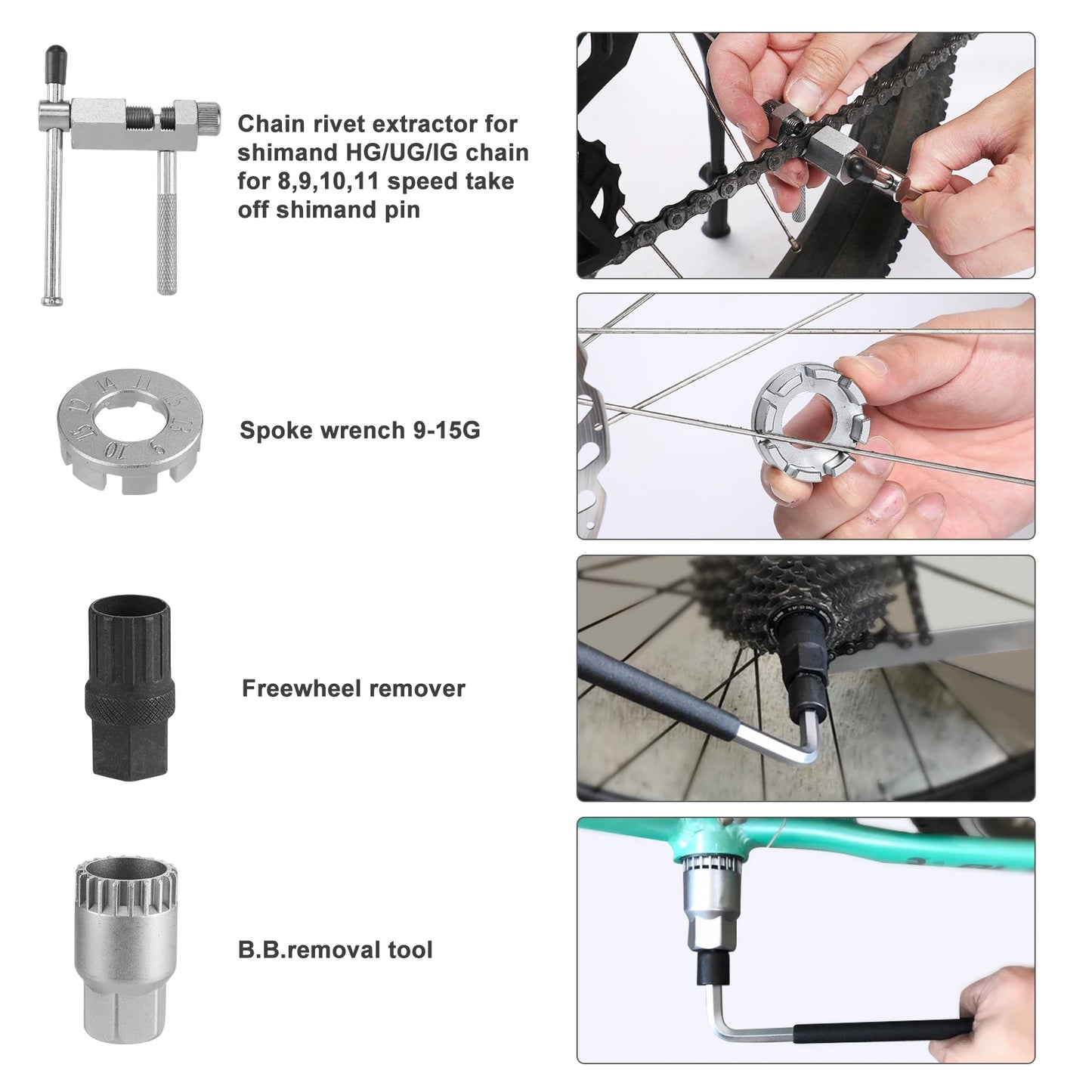 Chain rivet extractor for shimand HG/UG/IG chain for 8,9,10,11 speed take off shimand pin

15 12 14 11 13 9 10

Spoke wrench 9-15G

Freewheel remover

B.B.removal tool